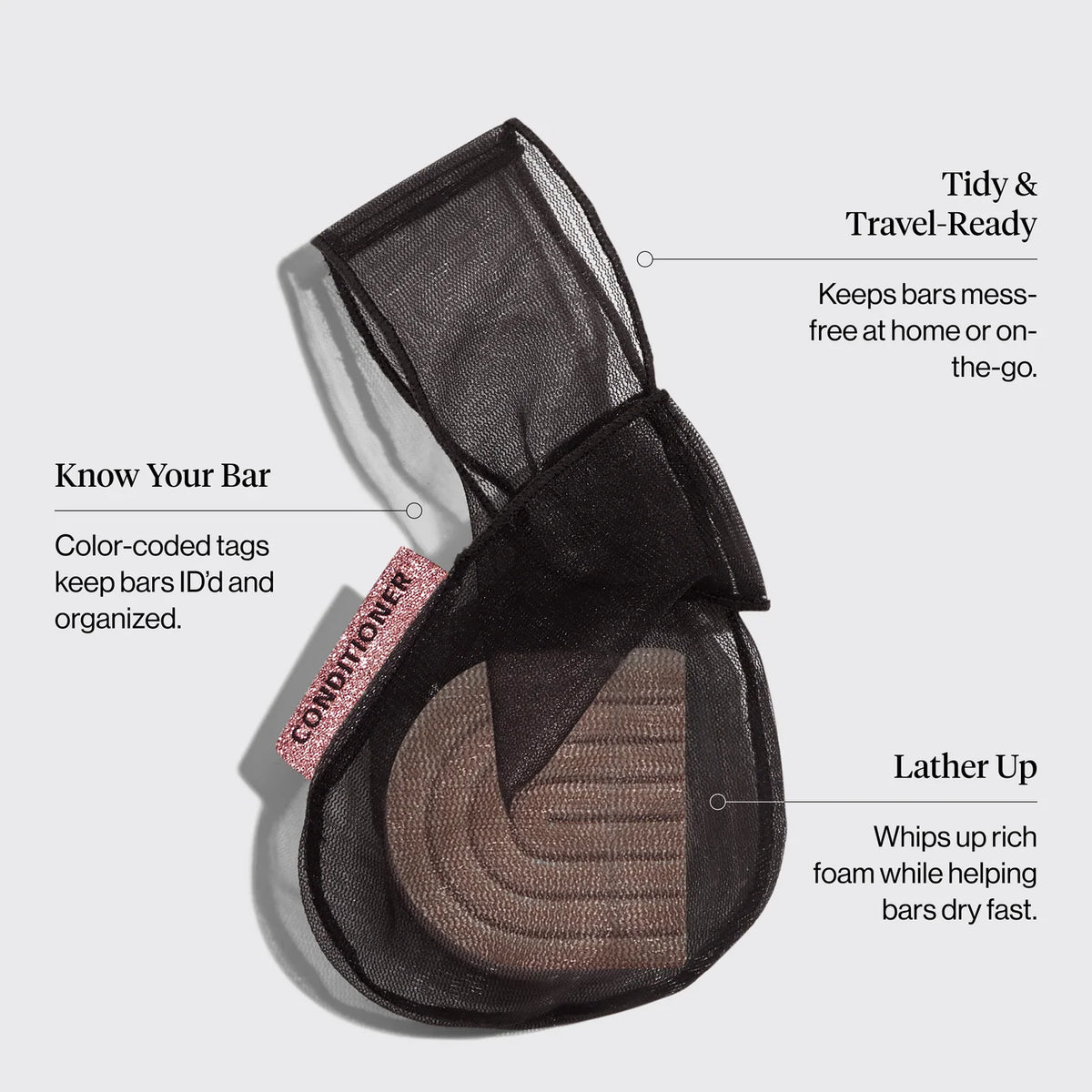 Tidy & Travel-Ready

Keeps bars mess-free at home or on-the-go.

Know Your Bar

Color-coded tags keep bars ID'd and organized.

CONDITIONER

Lather Up

Whips up rich foam while helping bars dry fast.